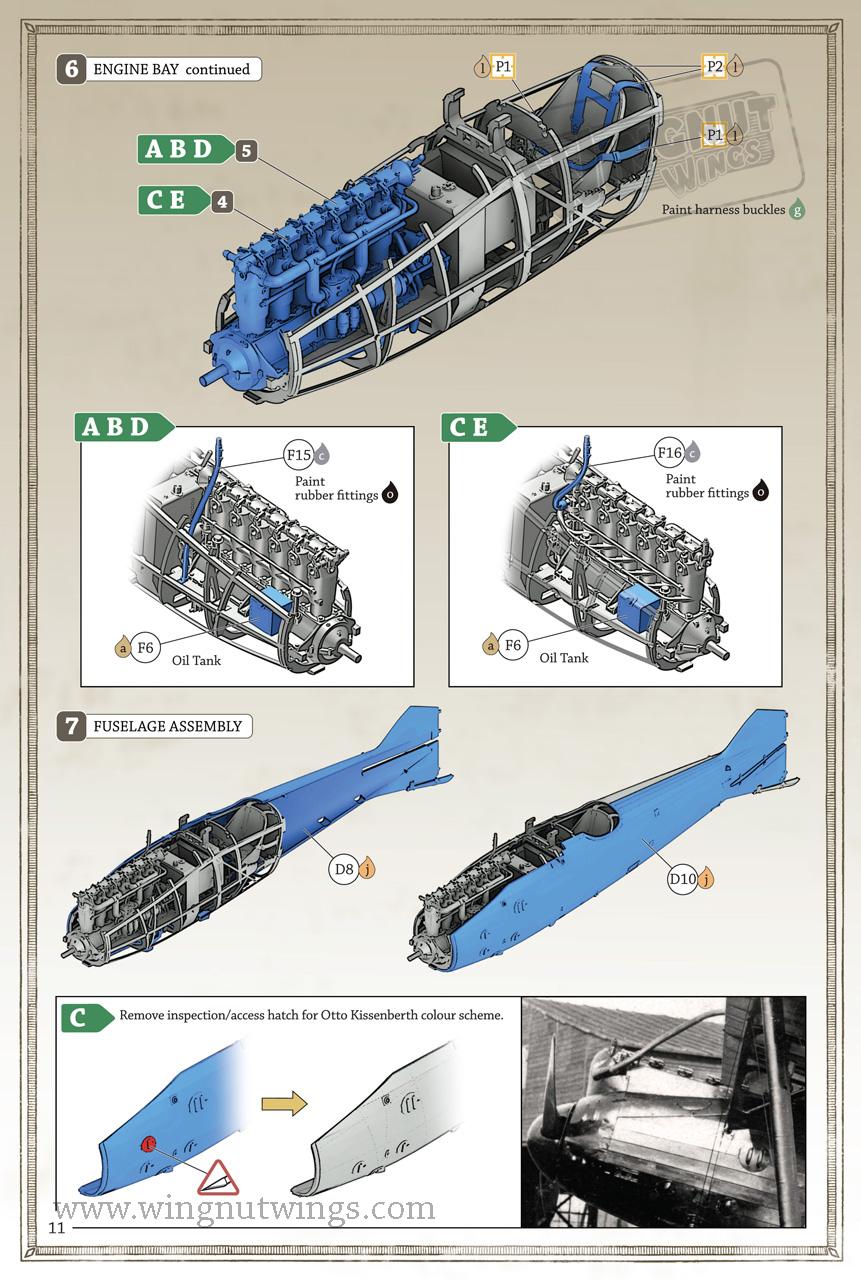 6 ENGINE BAY continued

l P1

P2 l

P1 l

WINGNUT WINGS

Paint harness buckles g

A B D 5

C E 4

A B D

F15 c

Paint rubber fittings o

a F6

Oil Tank

C E

F16 c

Paint rubber fittings o

a F6

Oil Tank

7 FUSELAGE ASSEMBLY

D8 j

D10 j

C Remove inspection/access hatch for Otto Kissenberth colour scheme.

www.wingnutwings.com

11